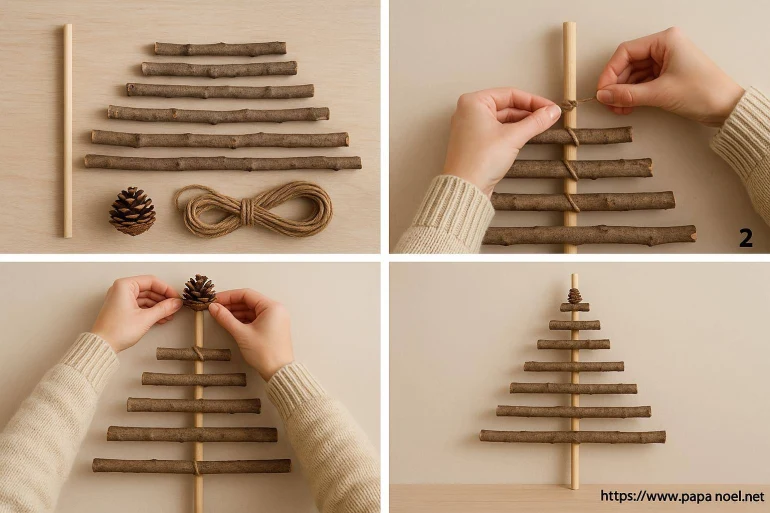 2

https://www.papa noel.net